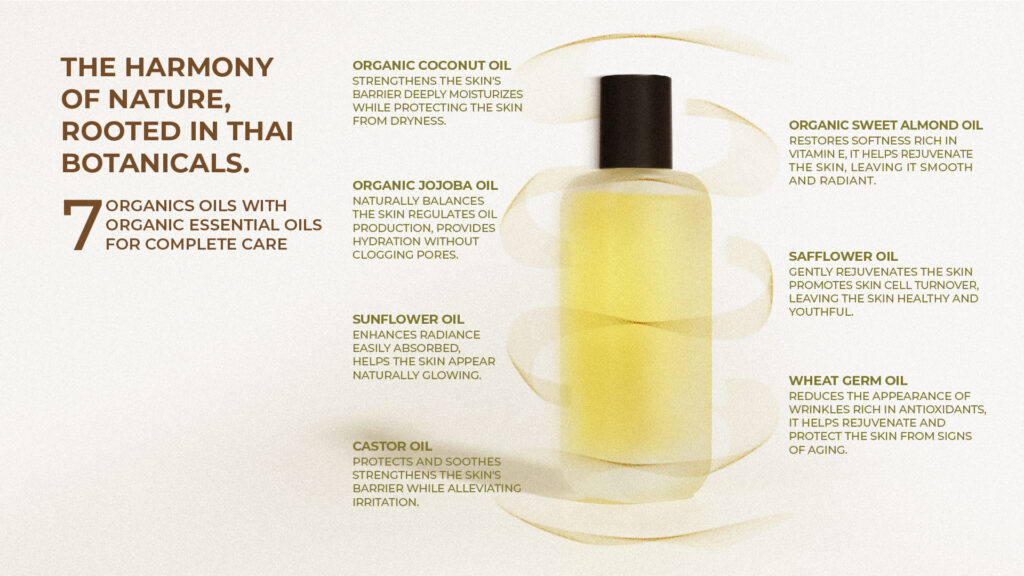 THE HARMONY OF NATURE, ROOTED IN THAI BOTANICALS.

7 ORGANICS OILS WITH ORGANIC ESSENTIAL OILS FOR COMPLETE CARE

ORGANIC COCONUT OIL
STRENGTHENS THE SKIN'S BARRIER DEEPLY MOISTURIZES WHILE PROTECTING THE SKIN FROM DRYNESS.

ORGANIC JOJOBA OIL
NATURALLY BALANCES THE SKIN REGULATES OIL PRODUCTION, PROVIDES HYDRATION WITHOUT CLOGGING PORES.

SUNFLOWER OIL
ENHANCES RADIANCE EASILY ABSORBED, HELPS THE SKIN APPEAR NATURALLY GLOWING.

CASTOR OIL
PROTECTS AND SOOTHES STRENGTHENS THE SKIN'S BARRIER WHILE ALLEVIATING IRRITATION.

ORGANIC SWEET ALMOND OIL
RESTORES SOFTNESS RICH IN VITAMIN E, IT HELPS REJUVENATE THE SKIN, LEAVING IT SMOOTH AND RADIANT.

SAFFLOWER OIL
GENTLY REJUVENATES THE SKIN PROMOTES SKIN CELL TURNOVER, LEAVING THE SKIN HEALTHY AND YOUTHFUL.

WHEAT GERM OIL
REDUCES THE APPEARANCE OF WRINKLES RICH IN ANTIOXIDANTS, IT HELPS REJUVENATE AND PROTECT THE SKIN FROM SIGNS OF AGING.